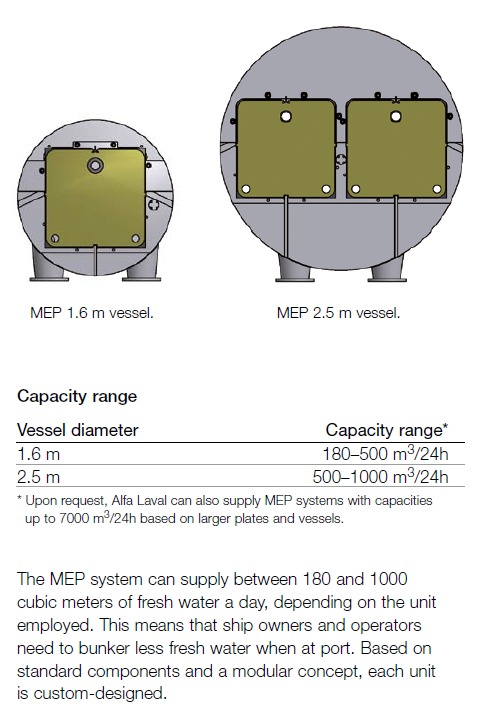 MEP 1.6 m vessel.

MEP 2.5 m vessel.

Capacity range

| Vessel diameter | Capacity range* |
|---|---|
| 1.6 m | 180–500 $m^3$/24h |
| 2.5 m | 500–1000 $m^3$/24h |

* Upon request, Alfa Laval can also supply MEP systems with capacities up to 7000 $m^3$/24h based on larger plates and vessels.

The MEP system can supply between 180 and 1000 cubic meters of fresh water a day, depending on the unit employed. This means that ship owners and operators need to bunker less fresh water when at port. Based on standard components and a modular concept, each unit is custom-designed.